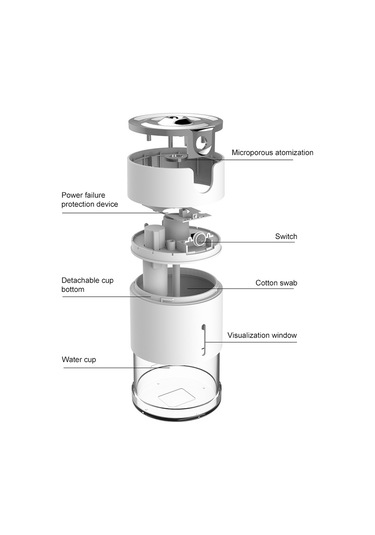 Microporous atomization

Power failure protection device

Switch

Detachable cup bottom

Cotton swab

Visualization window

Water cup