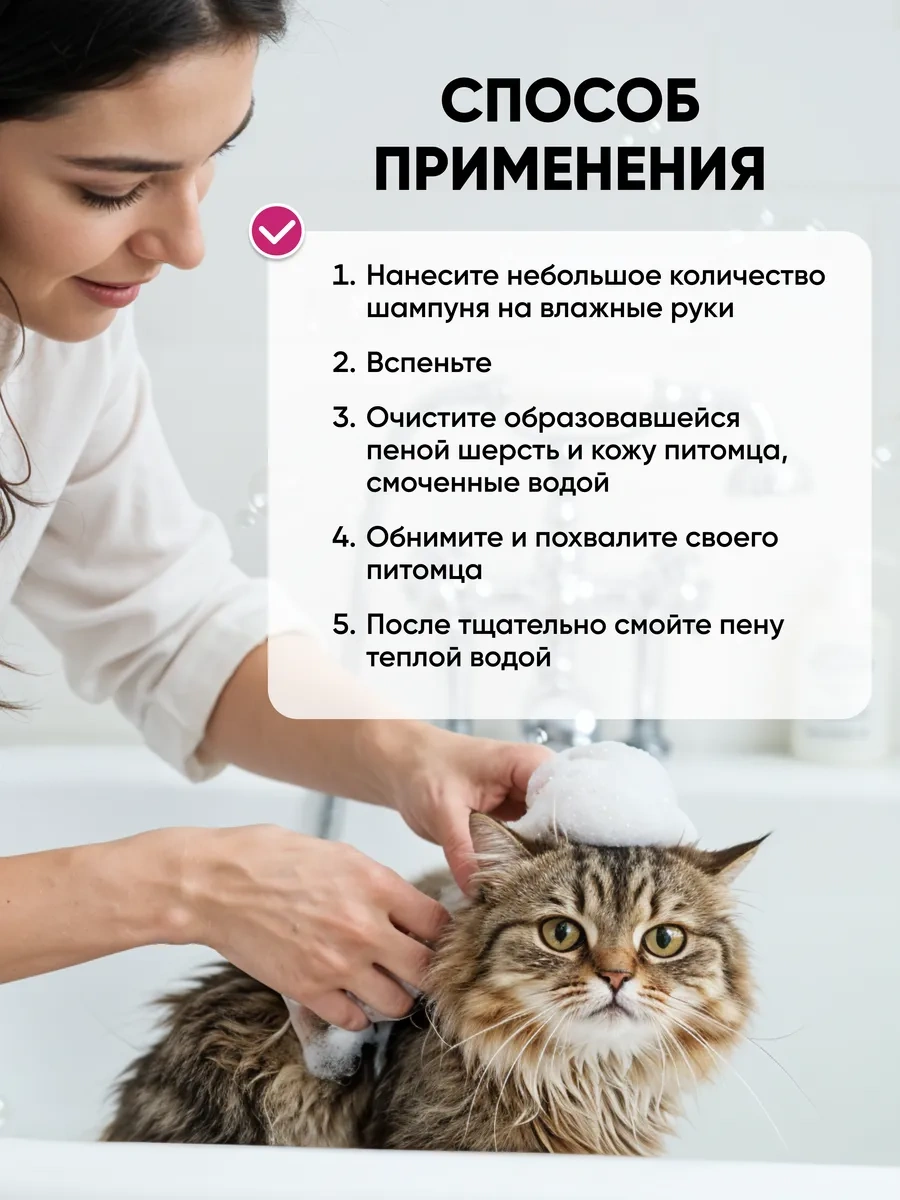 СПОСОБ ПРИМЕНЕНИЯ

1. Нанесите небольшое количество шампуня на влажные руки

2. Вспеньте

3. Очистите образовавшейся пеной шерсть и кожу питомца, смоченные водой

4. Обнимите и похвалите своего питомца

5. После тщательно смойте пену теплой водой