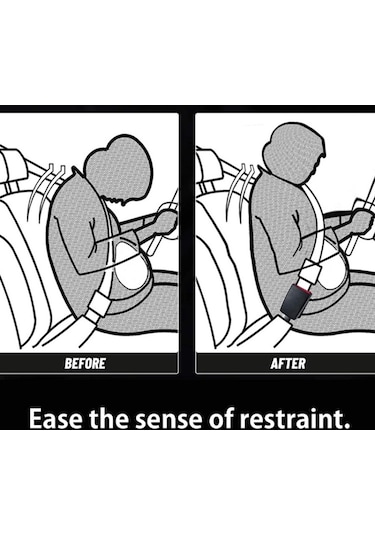 BEFORE

AFTER

Ease the sense of restraint.