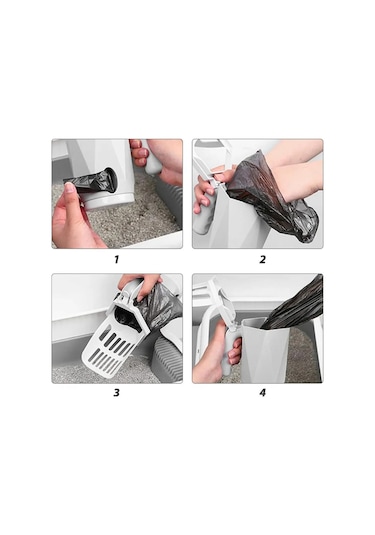 1

2

3

4