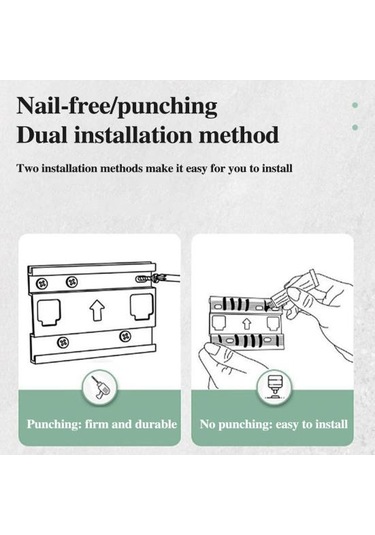 Nail-free/punching
Dual installation method

Two installation methods make it easy for you to install

Punching: firm and durable

No punching: easy to install