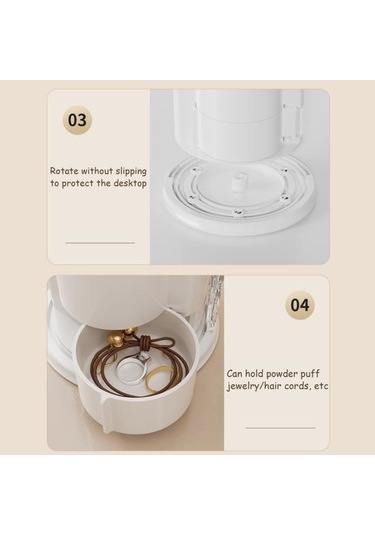 03

Rotate without slipping to protect the desktop

04

Can hold powder puff jewelry/hair cords, etc