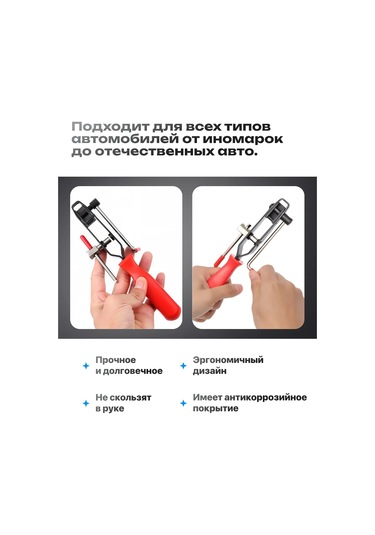 Подходит для всех типов автомобилей от иномарок до отечественных авто.

Прочное и долговечное

Эргономичный дизайн

Не скользят в руке

Имеет антикоррозийное покрытие