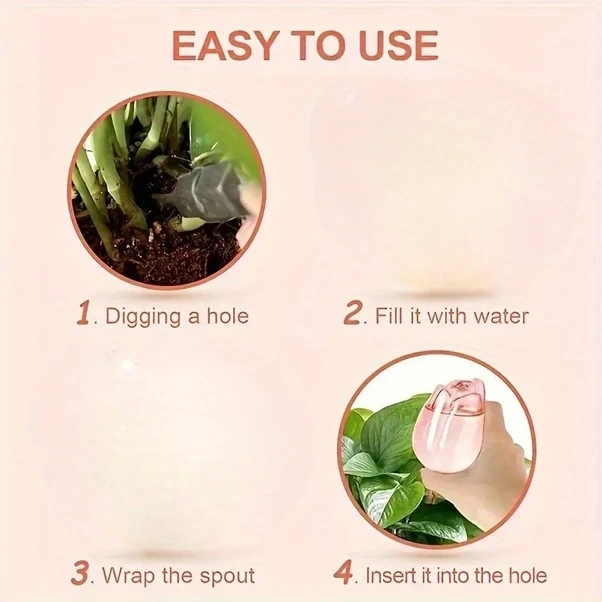 EASY TO USE

1. Digging a hole

2. Fill it with water

3. Wrap the spout

4. Insert it into the hole