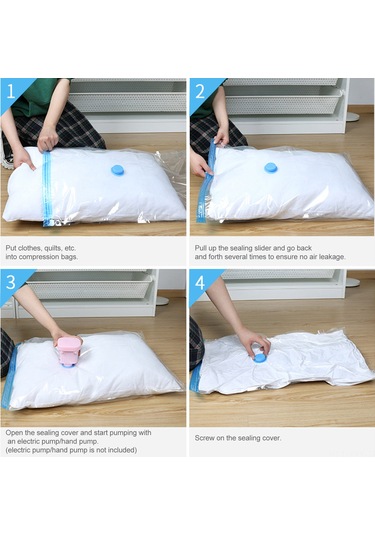 1

Put clothes, quilts, etc. into compression bags.

2

Pull up the sealing slider and go back and forth several times to ensure no air leakage.

3

Open the sealing cover and start pumping with an electric pump/hand pump. (electric pump/hand pump is not included)

4

Screw on the sealing cover.