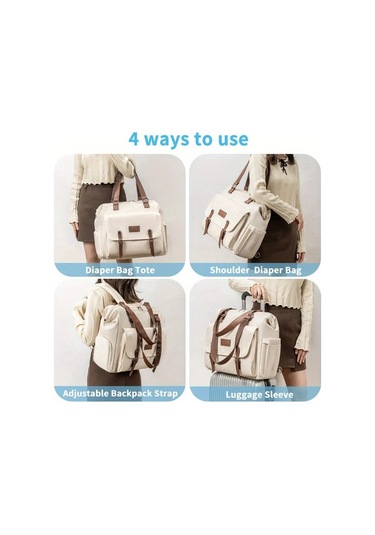 4 ways to use

Diaper Bag Tote

Shoulder Diaper Bag

Adjustable Backpack Strap

Luggage Sleeve