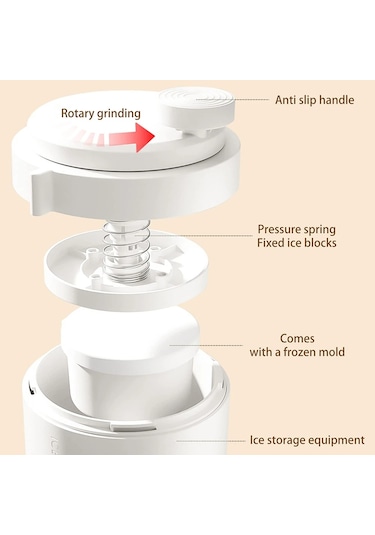 Rotary grinding

Anti slip handle

Pressure spring
Fixed ice blocks

Comes
with a frozen mold

Ice storage equipment