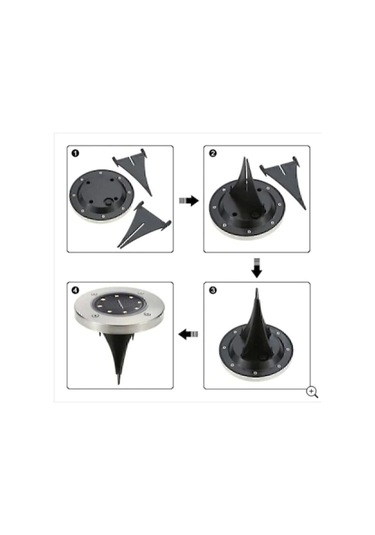 1

2

3

4