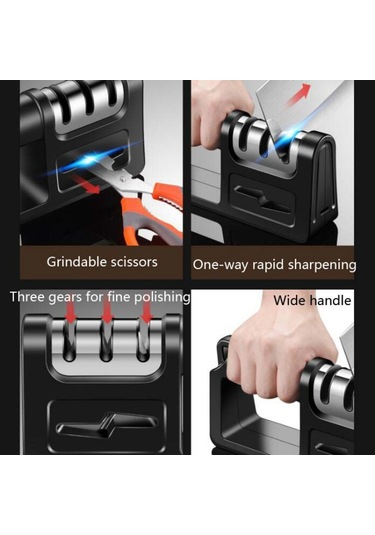 Grindable scissors

One-way rapid sharpening

Three gears for fine polishing

Wide handle