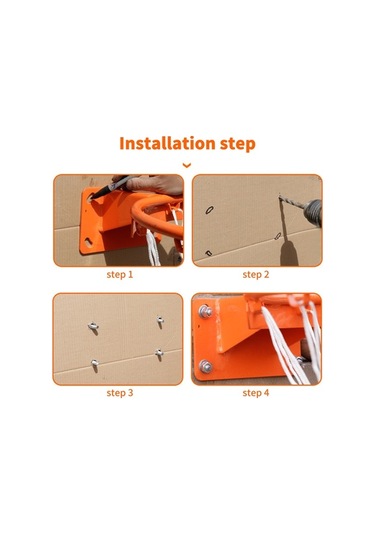 Installation step

step 1

step 2

step 3

step 4