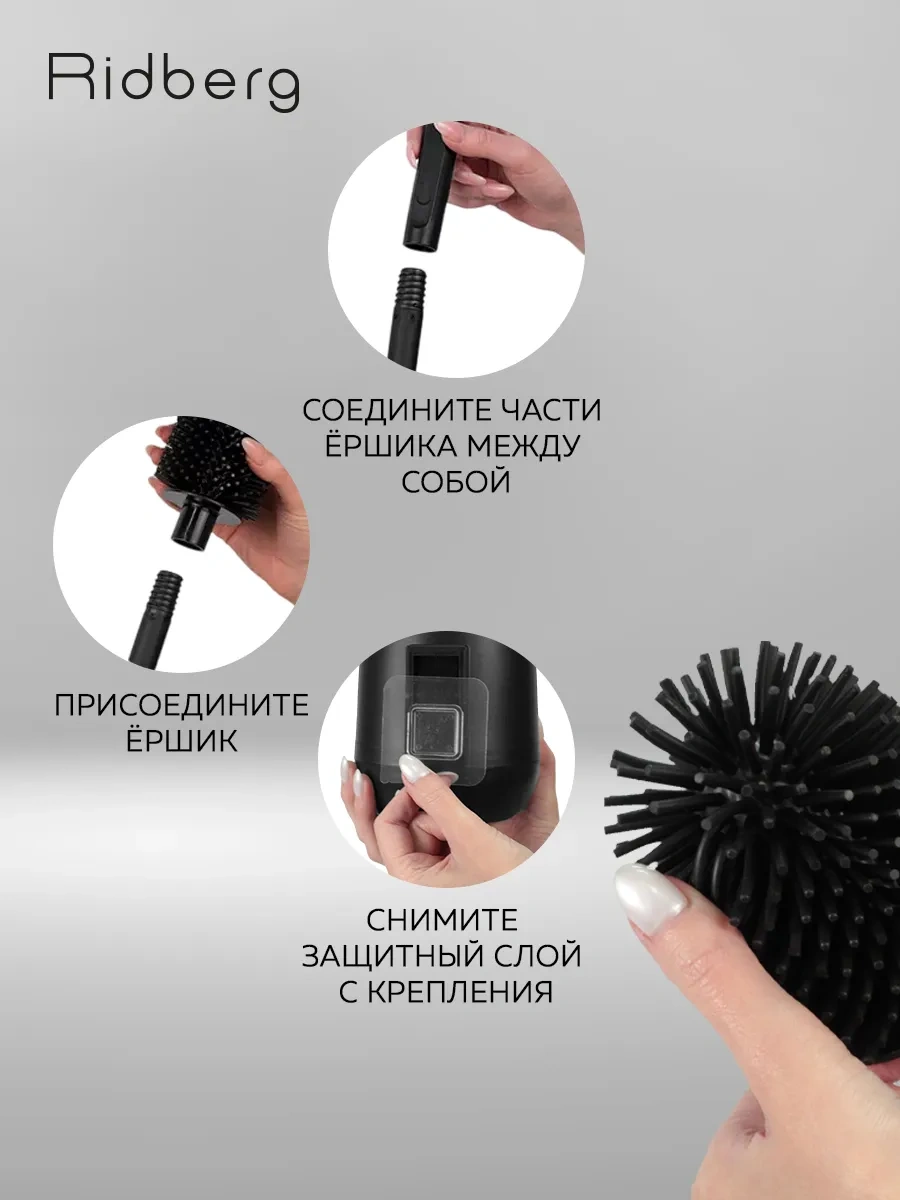 Ridberg

СОЕДИНИТЕ ЧАСТИ ЁРШИКА МЕЖДУ СОБОЙ

ПРИСОЕДИНИТЕ ЁРШИК

СНИМИТЕ ЗАЩИТНЫЙ СЛОЙ С КРЕПЛЕНИЯ