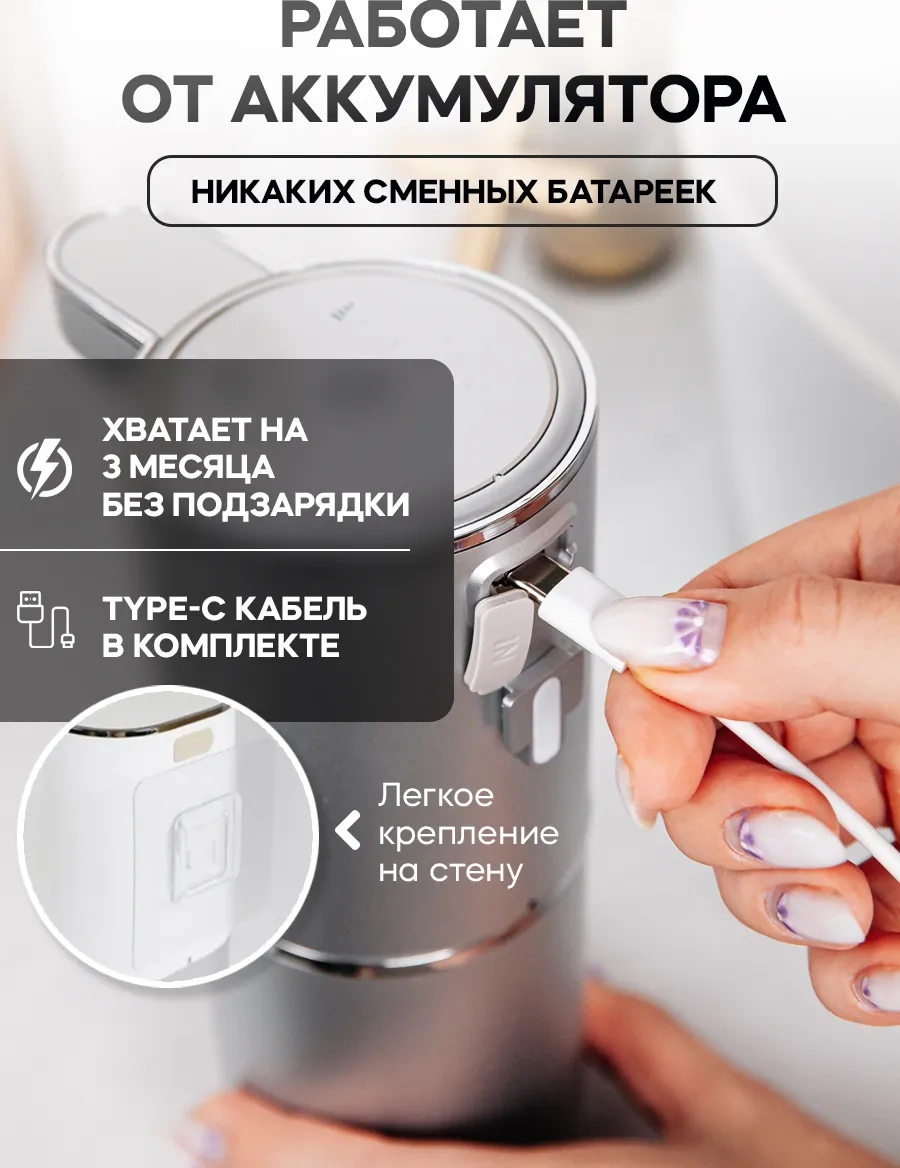 РАБОТАЕТ ОТ АККУМУЛЯТОРА

НИКАКИХ СМЕННЫХ БАТАРЕЕК

ХВАТАЕТ НА 3 МЕСЯЦА БЕЗ ПОДЗАРЯДКИ

TYPE-C КАБЕЛЬ В КОМПЛЕКТЕ

Легкое крепление на стену