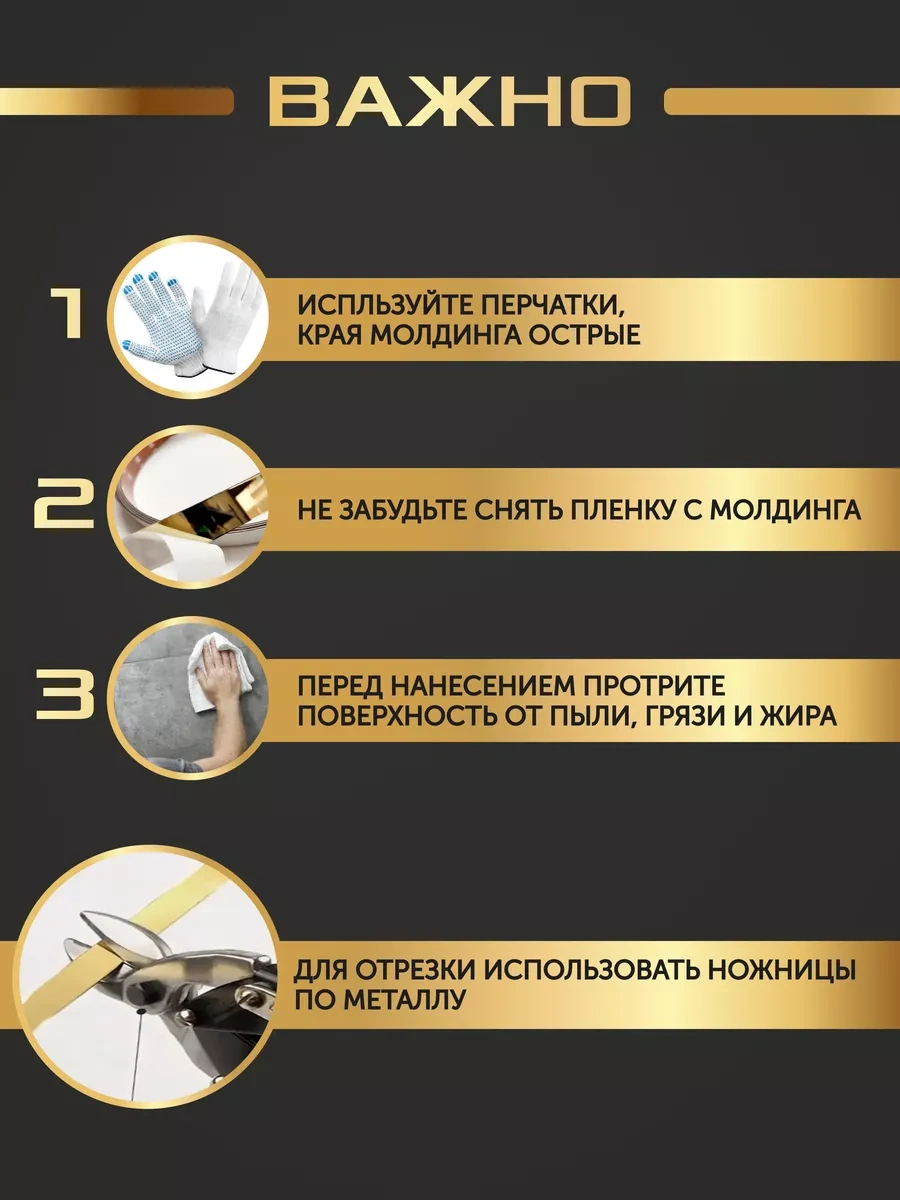 ВАЖНО

1 ИСПЛЬЗУЙТЕ ПЕРЧАТКИ, КРАЯ МОЛДИНГА ОСТРЫЕ

2 НЕ ЗАБУДЬТЕ СНЯТЬ ПЛЕНКУ С МОЛДИНГА

3 ПЕРЕД НАНЕСЕНИЕМ ПРОТРИТЕ ПОВЕРХНОСТЬ ОТ ПЫЛИ, ГРЯЗИ И ЖИРА

ДЛЯ ОТРЕЗКИ ИСПОЛЬЗОВАТЬ НОЖНИЦЫ ПО МЕТАЛЛУ