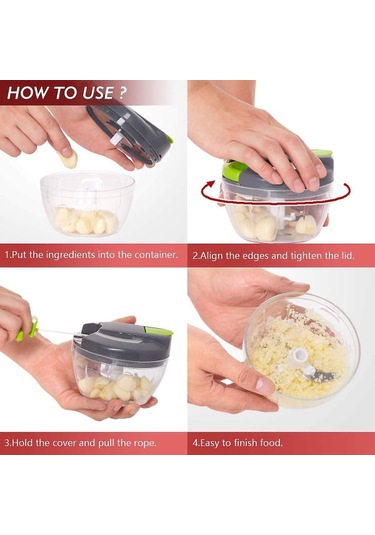 HOW TO USE ?

1.Put the ingredients into the container.

2.Align the edges and tighten the lid.

3.Hold the cover and pull the rope.

4.Easy to finish food.