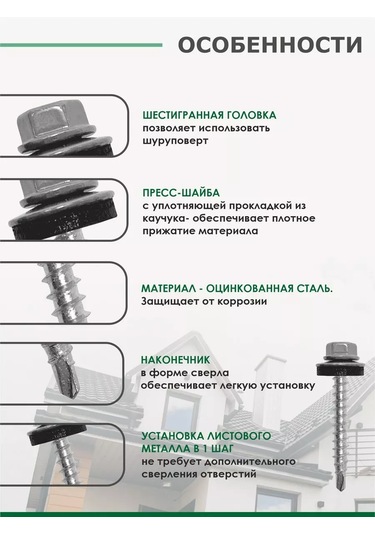 ОСОБЕННОСТИ

ШЕСТИГРАННАЯ ГОЛОВКА
позволяет использовать шуруповерт

ПРЕСС-ШАЙБА
с уплотняющей прокладкой из каучука- обеспечивает плотное прижатие материала

МАТЕРИАЛ - ОЦИНКОВАННАЯ СТАЛЬ.
Защищает от коррозии

НАКОНЕЧНИК
в форме сверла обеспечивает легкую установку

УСТАНОВКА ЛИСТОВОГО МЕТАЛЛА В 1 ШАГ
не требует дополнительного сверления отверстий