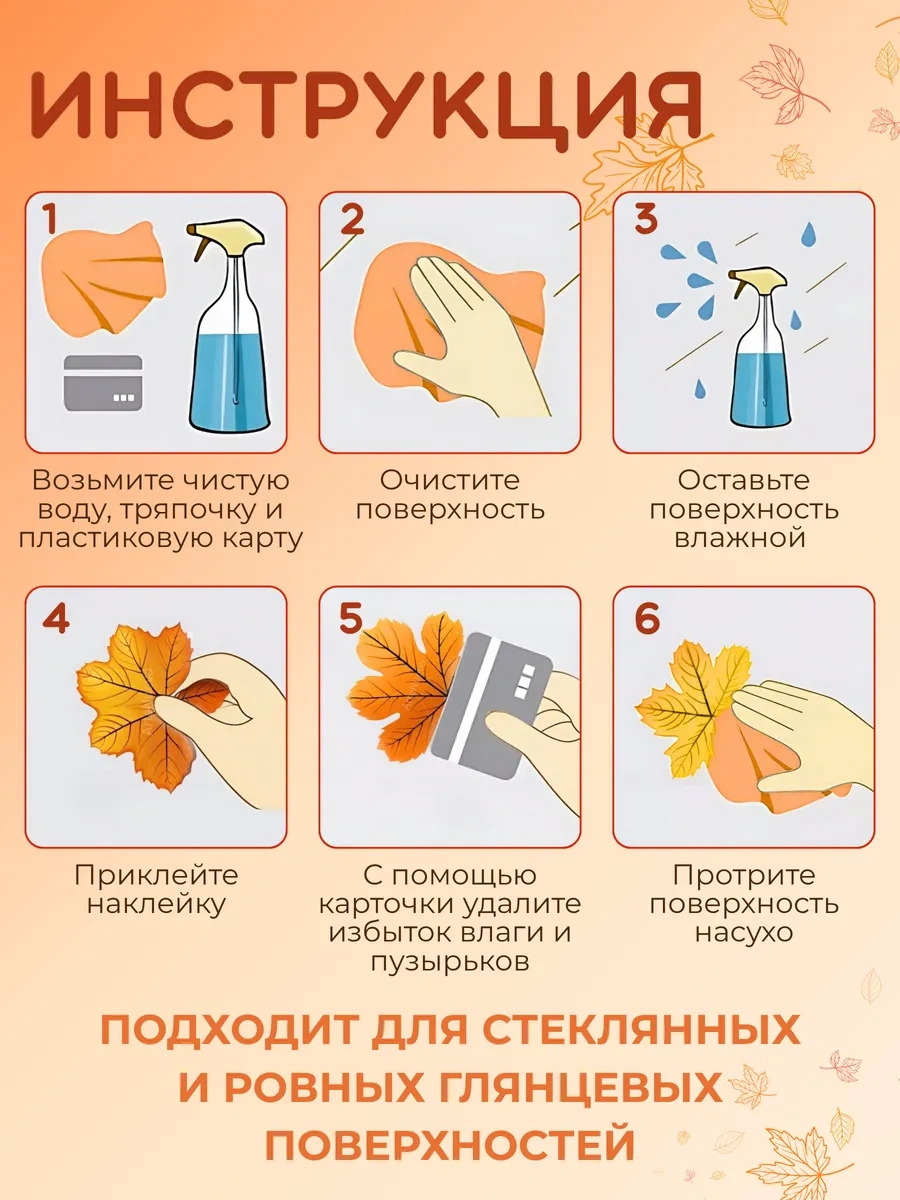 ИНСТРУКЦИЯ

1

Возьмите чистую воду, тряпочку и пластиковую карту

2

Очистите поверхность

3

Оставьте поверхность влажной

4

Приклейте наклейку

5

С помощью карточки удалите избыток влаги и пузырьков

6

Протрите поверхность насухо

ПОДХОДИТ ДЛЯ СТЕКЛЯННЫХ И РОВНЫХ ГЛЯНЦЕВЫХ ПОВЕРХНОСТЕЙ