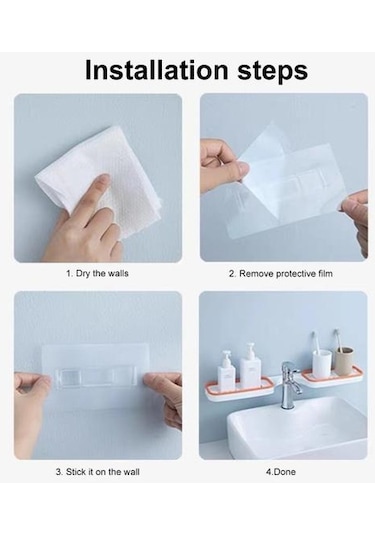 Installation steps

1. Dry the walls

2. Remove protective film

3. Stick it on the wall

4.Done