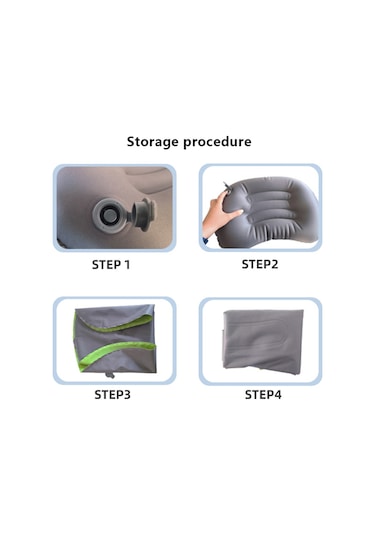 Storage procedure

STEP 1

STEP2

STEP3

STEP4