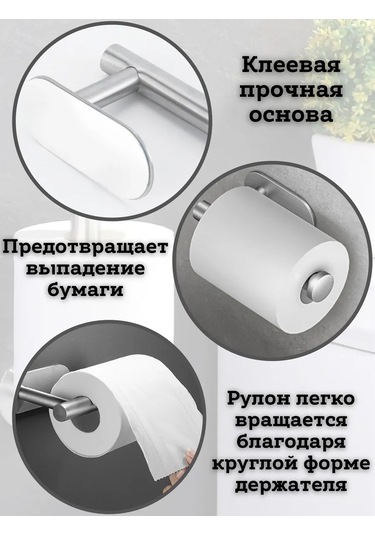 Клеевая прочная основа

Предотвращает выпадение бумаги

Рулон легко вращается благодаря круглой форме держателя