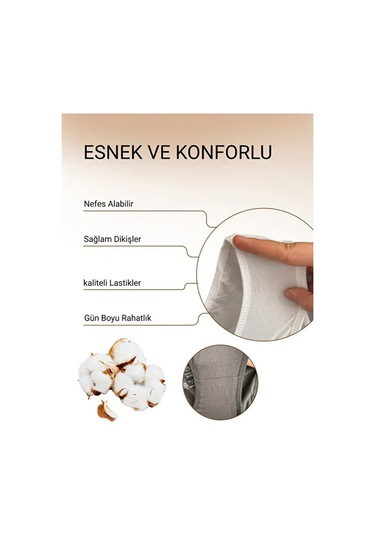 ESNEK VE KONFORLU

Nefes Alabilir

Sağlam Dikişler

kaliteli Lastikler

Gün Boyu Rahatlık