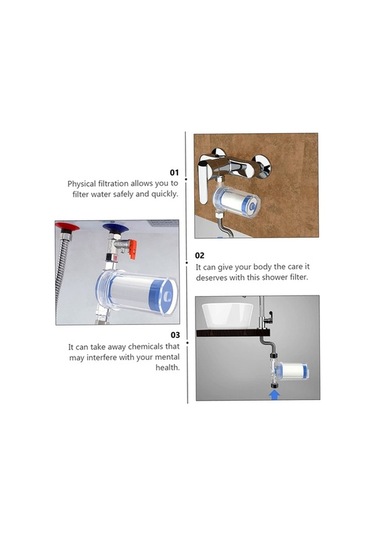 01
Physical filtration allows you to filter water safely and quickly.

02
It can give your body the care it deserves with this shower filter.

03
It can take away chemicals that may interfere with your mental health.