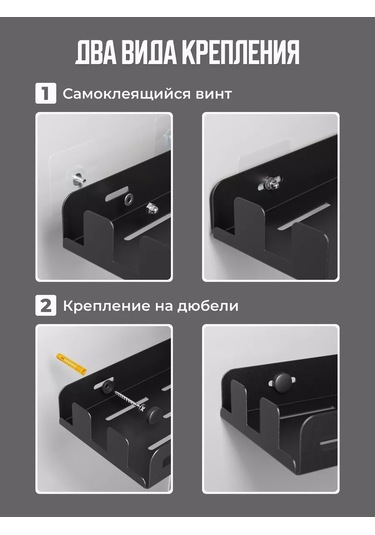 ДВА ВИДА КРЕПЛЕНИЯ

1 Самоклеящийся винт

2 Крепление на дюбели