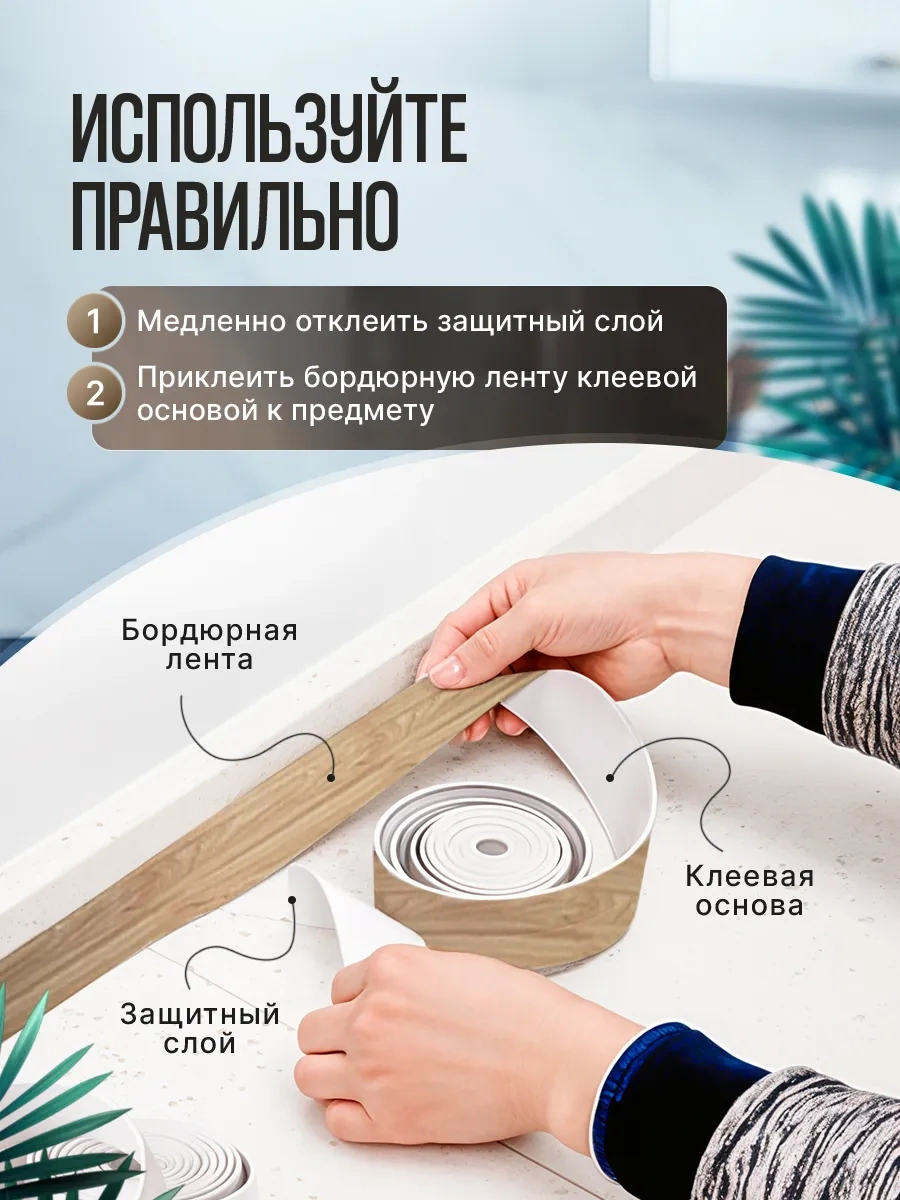 ИСПОЛЬЗУЙТЕ ПРАВИЛЬНО

1 Медленно отклеить защитный слой

2 Приклеить бордюрную ленту клеевой основой к предмету

Бордюрная лента

Клеевая основа

Защитный слой