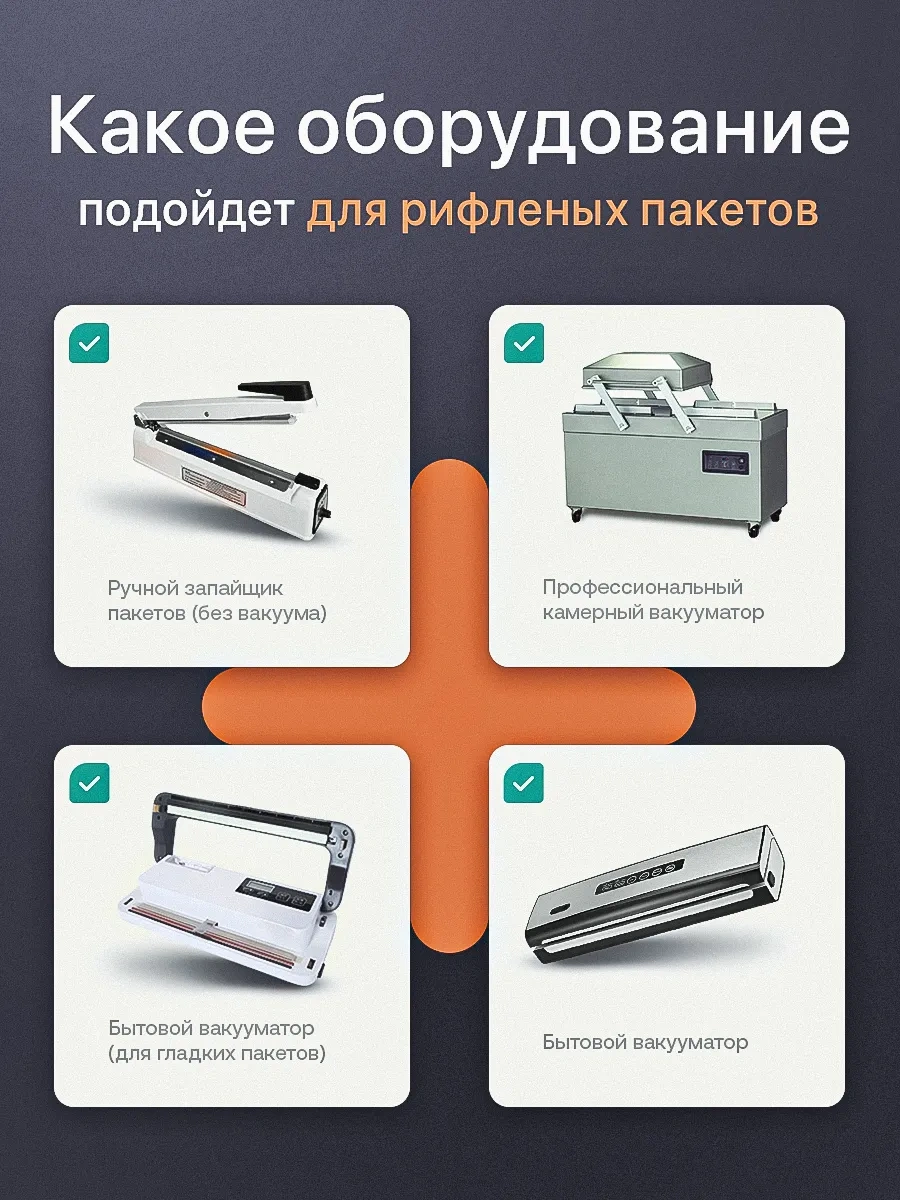 Какое оборудование
подойдет для рифленых пакетов

Ручной запайщик пакетов (без вакуума)

Профессиональный камерный вакууматор

Бытовой вакууматор (для гладких пакетов)

Бытовой вакууматор