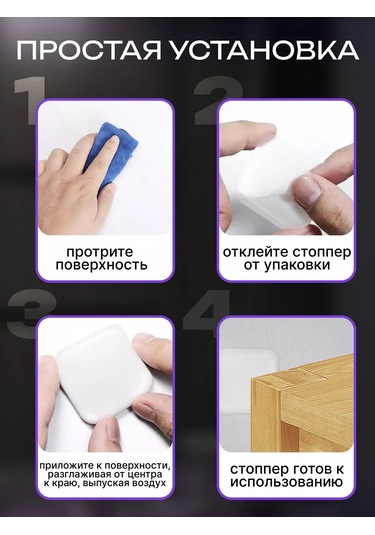 ПРОСТАЯ УСТАНОВКА

1

протрите поверхность

2

отклейте стоппер от упаковки

3

приложите к поверхности, разглаживая от центра к краю, выпуская воздух

4

стоппер готов к использованию