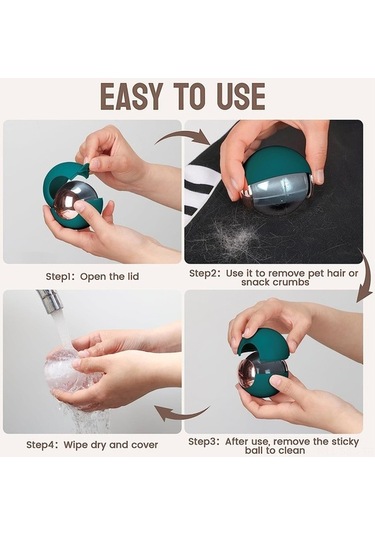 EASY TO USE

Step1: Open the lid

Step2: Use it to remove pet hair or snack crumbs

Step3: After use, remove the sticky ball to clean

Step4: Wipe dry and cover