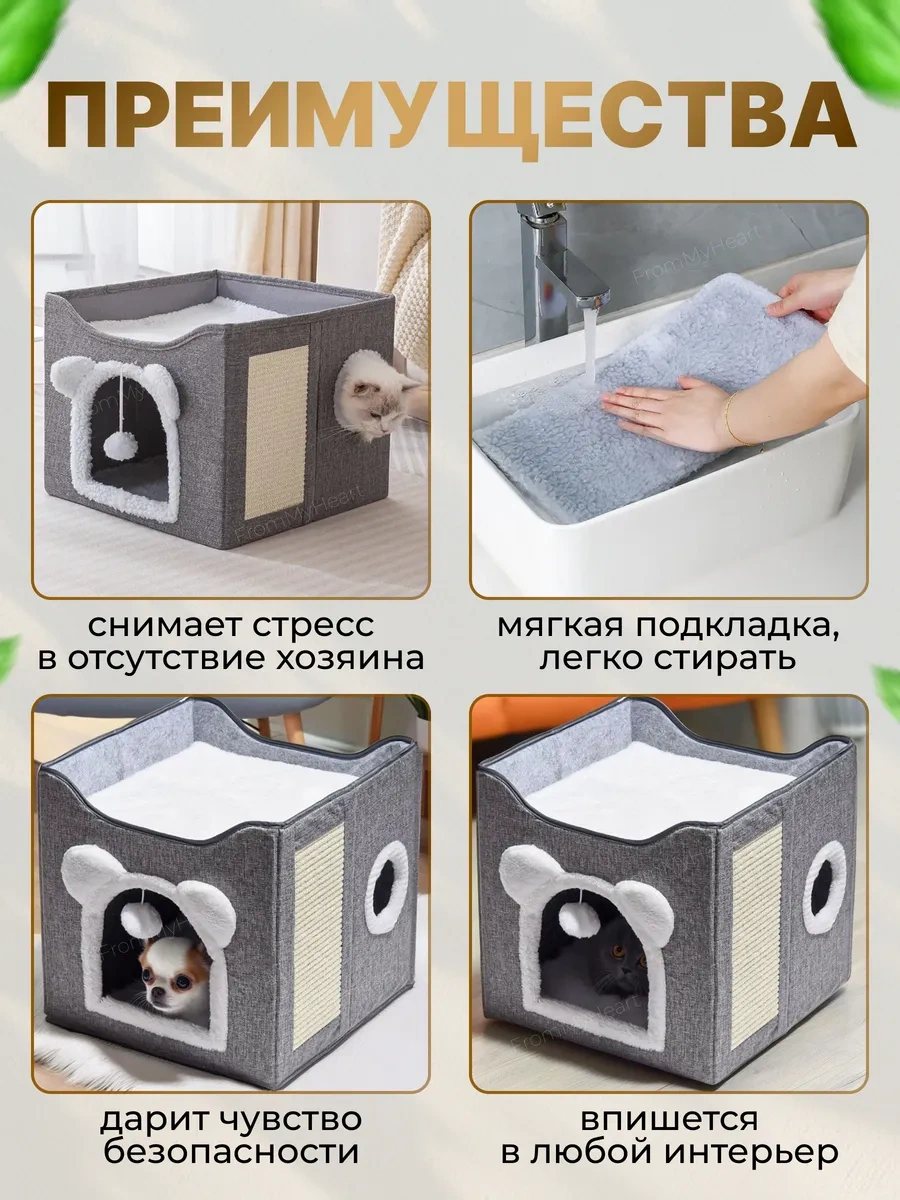 ПРЕИМУЩЕСТВА

FromMyHeart

FromMyHeart

снимает стресс в отсутствие хозяина

мягкая подкладка, легко стирать

FromMyHeart

FromMyHeart

дарит чувство безопасности

впишется в любой интерьер