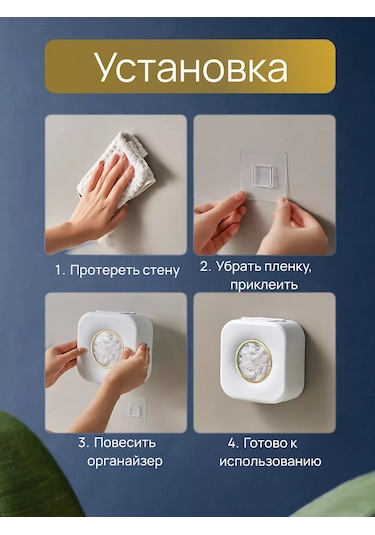 Установка

1. Протереть стену

2. Убрать пленку, приклеить

3. Повесить органайзер

4. Готово к использованию