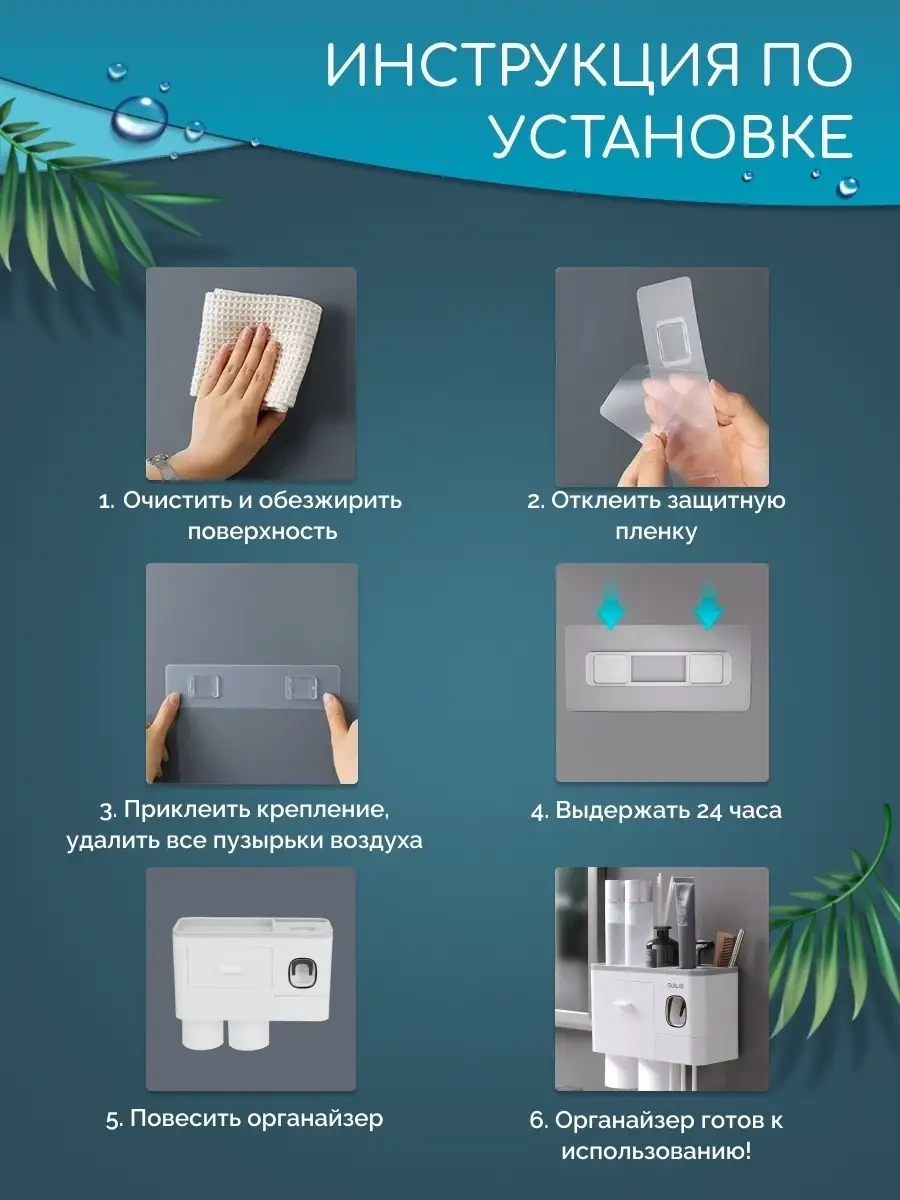 ИНСТРУКЦИЯ ПО УСТАНОВКЕ

1. Очистить и обезжирить поверхность

2. Отклеить защитную пленку

3. Приклеить крепление, удалить все пузырьки воздуха

4. Выдержать 24 часа

5. Повесить органайзер

6. Органайзер готов к использованию!