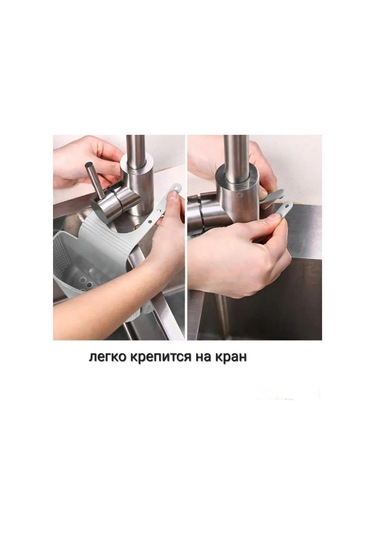 легко крепится на кран