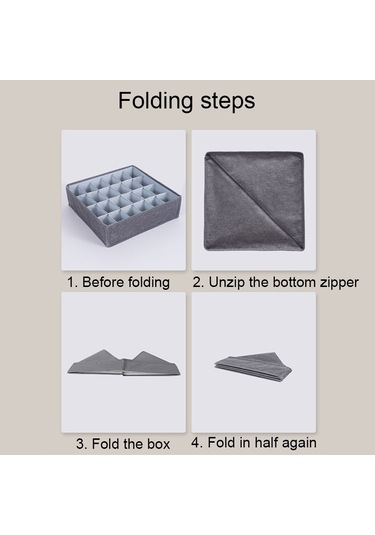 Folding steps

1. Before folding

2. Unzip the bottom zipper

3. Fold the box

4. Fold in half again