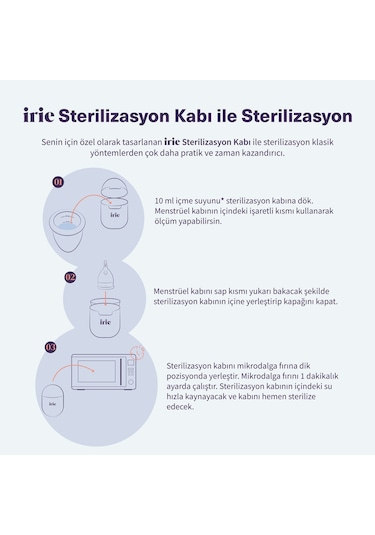 irie Sterilizasyon Kabı ile Sterilizasyon

Senin için özel olarak tasarlanan irie Sterilizasyon Kabı ile sterilizasyon klasik yöntemlerden çok daha pratik ve zaman kazandırıcı.

01

irie

10 ml içme suyunu* sterilizasyon kabına dök. Menstrüel kabının içindeki işaretli kısmı kullanarak ölçüm yapabilirsin.

02

irie

Menstrüel kabını sap kısmı yukarı bakacak şekilde sterilizasyon kabının içine yerleştirip kapağını kapat.

03

irie

Sterilizasyon kabını mikrodalga fırına dik pozisyonda yerleştir. Mikrodalga fırını 1 dakikalık ayarda çalıştır. Sterilizasyon kabının içindeki su hızla kaynayacak ve kabını hemen sterilize edecek.