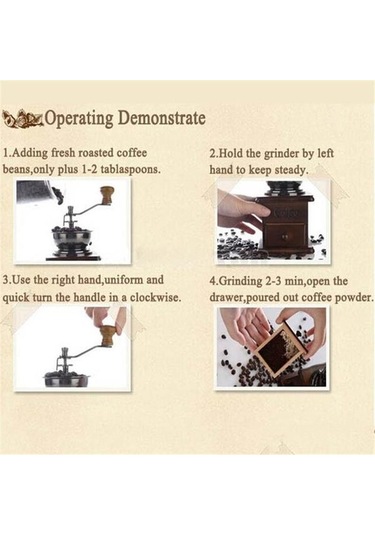 Operating Demonstrate

1.Adding fresh roasted coffee beans,only plus 1-2 tablaspoons.

2.Hold the grinder by left hand to keep steady.

3.Use the right hand,uniform and quick turn the handle in a clockwise.

4.Grinding 2-3 min,open the drawer,poured out coffee powder.