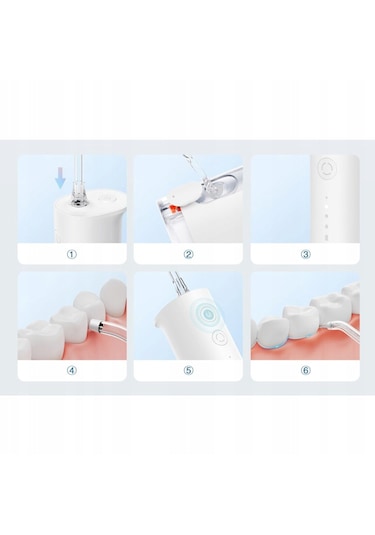 ①

②

③

④

⑤

⑥