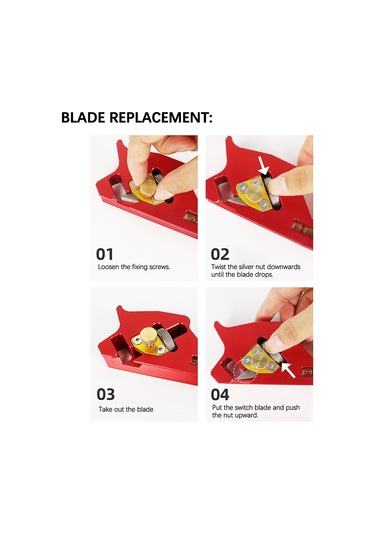 BLADE REPLACEMENT:

01
Loosen the fixing screws.

02
Twist the silver nut downwards until the blade drops.

03
Take out the blade

04
Put the switch blade and push the nut upward.