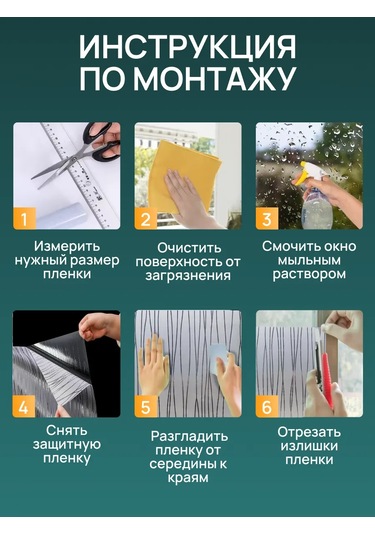 ИНСТРУКЦИЯ ПО МОНТАЖУ

1
Измерить нужный размер пленки

2
Очистить поверхность от загрязнения

3
Смочить окно мыльным раствором

4
Снять защитную пленку

5
Разгладить пленку от середины к краям

6
Отрезать излишки пленки