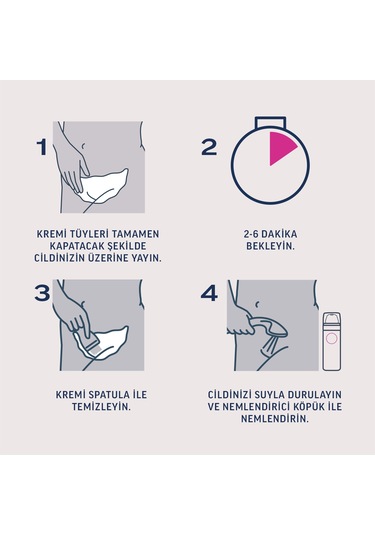 1

KREMİ TÜYLERİ TAMAMEN KAPATACAK ŞEKİLDE CİLDİNİZİN ÜZERİNE YAYIN.

2

2-6 DAKİKA BEKLEYİN.

3

KREMİ SPATULA İLE TEMİZLEYİN.

4

CİLDİNİZİ SUYLA DURULAYIN VE NEMLENDİRİCİ KÖPÜK İLE NEMLENDİRİN.