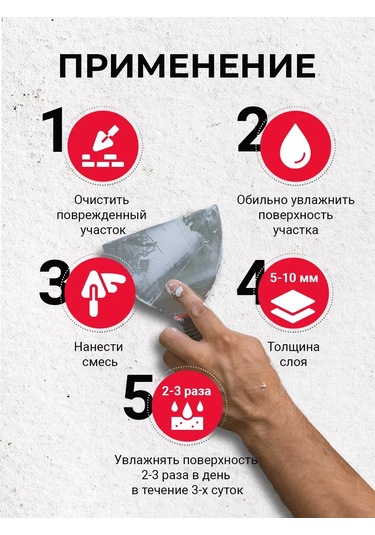 ПРИМЕНЕНИЕ

1

Очистить поврежденный участок

2

Обильно увлажнить поверхность участка

3

Нанести смесь

4

5-10 мм

Толщина слоя

5

2-3 раза

Увлажнять поверхность 2-3 раза в день в течение 3-х суток