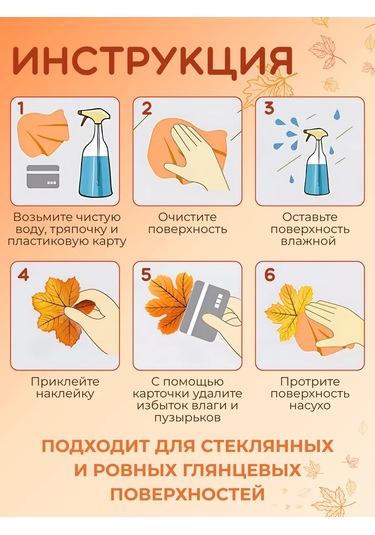 ИНСТРУКЦИЯ

1

Возьмите чистую воду, тряпочку и пластиковую карту

2

Очистите поверхность

3

Оставьте поверхность влажной

4

Приклейте наклейку

5

С помощью карточки удалите избыток влаги и пузырьков

6

Протрите поверхность насухо

ПОДХОДИТ ДЛЯ СТЕКЛЯННЫХ И РОВНЫХ ГЛЯНЦЕВЫХ ПОВЕРХНОСТЕЙ