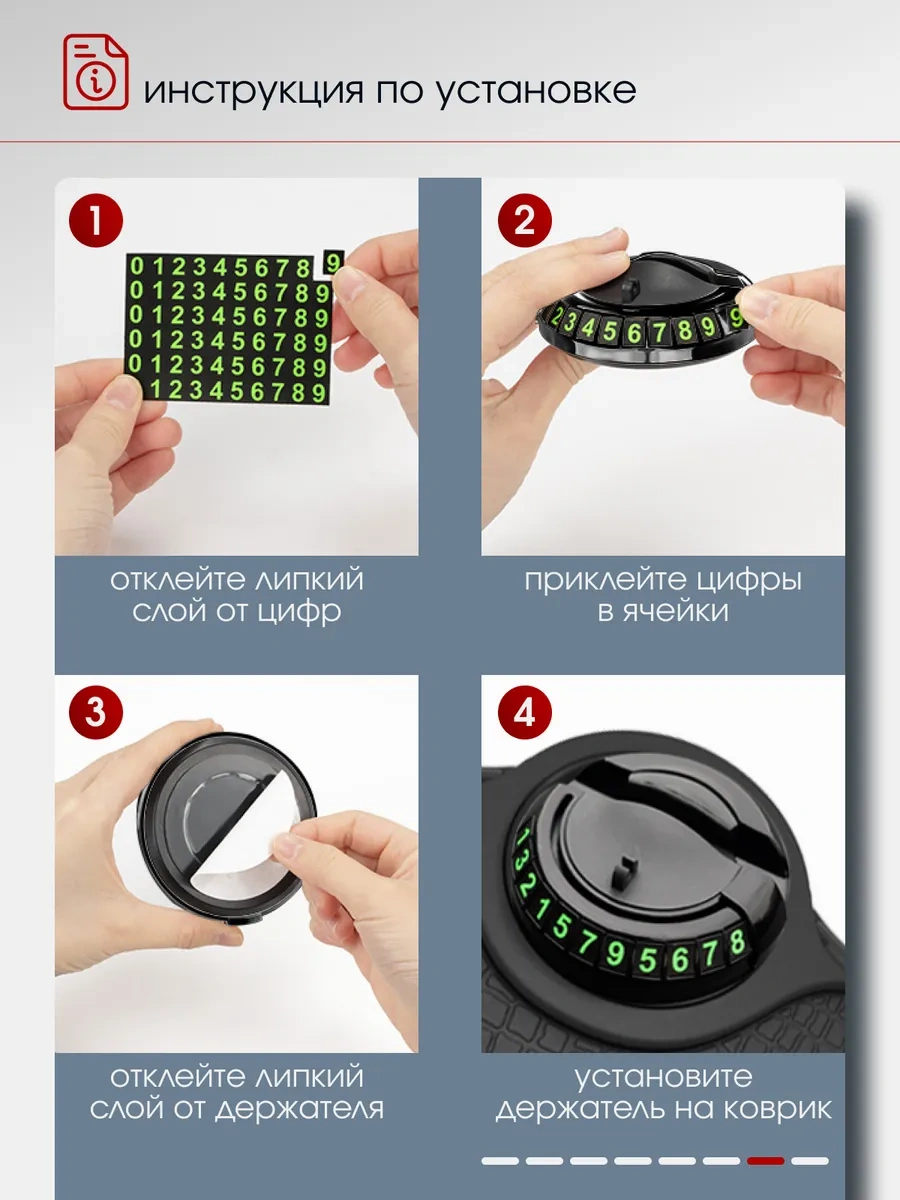 инструкция по установке

1

0 1 2 3 4 5 6 7 8 9
0 1 2 3 4 5 6 7 8 9
0 1 2 3 4 5 6 7 8 9
0 1 2 3 4 5 6 7 8 9
0 1 2 3 4 5 6 7 8 9
1 2 3 4 5 6 7 8 9

отклейте липкий слой от цифр

2

2 3 4 5 6 7 8 9 9

приклейте цифры в ячейки

3

отклейте липкий слой от держателя

4

1 3 2 1 5 7 9 5 6 7 8

установите держатель на коврик