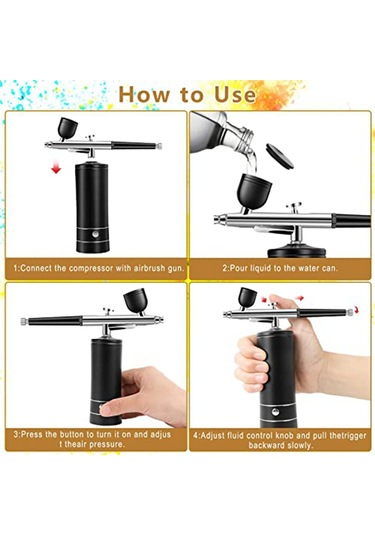 How to Use

1:Connect the compressor with airbrush gun.

2:Pour liquid to the water can.

3:Press the button to turn it on and adjus t theair pressure.

4:Adjust fluid control knob and pull thetrigger backward slowly.