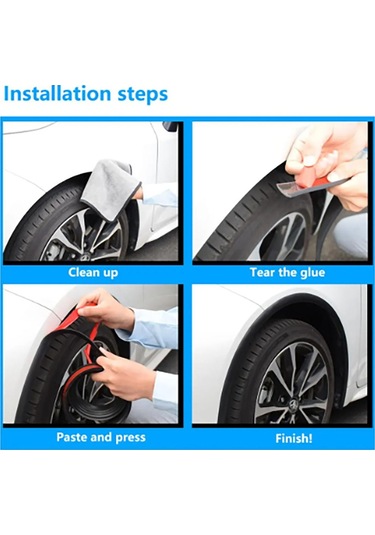 Installation steps

Clean up

Tear the glue

Paste and press

Finish!