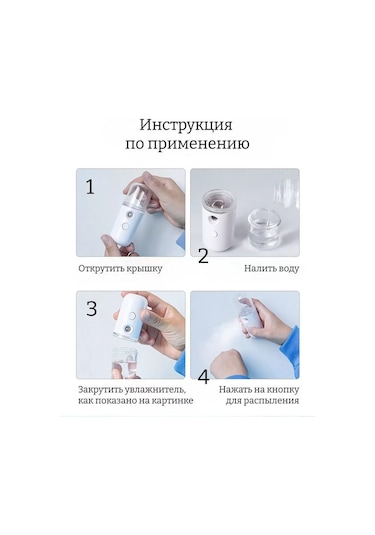 Инструкция
по применению

1

Открутить крышку

2

Налить воду

3

Закрутить увлажнитель, как показано на картинке

4

Нажать на кнопку для распыления