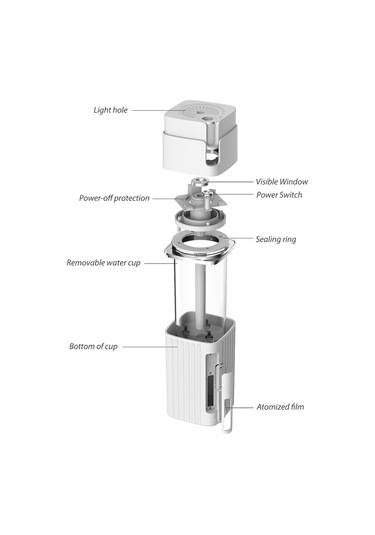 Light hole

Visible Window

Power-off protection

Power Switch

Sealing ring

Removable water cup

Bottom of cup

Atomized film