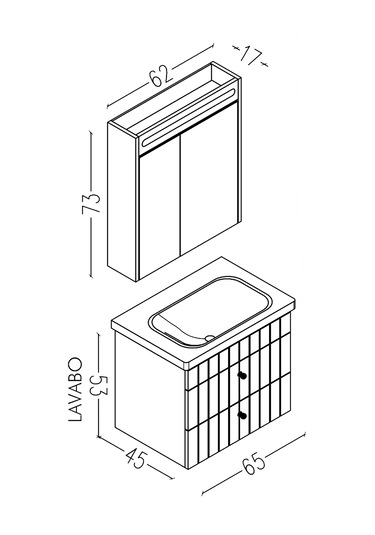 62
17
73
LAVABO
53
45
65