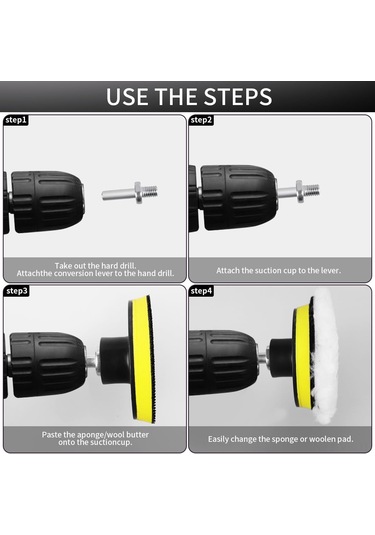 USE THE STEPS

step1

Take out the hard drill.
Attachthe conversion lever to the hand drill.

step2

Attach the suction cup to the lever.

step3

Paste the aponge/wool butter onto the suctioncup.

step4

Easily change the sponge or woolen pad.